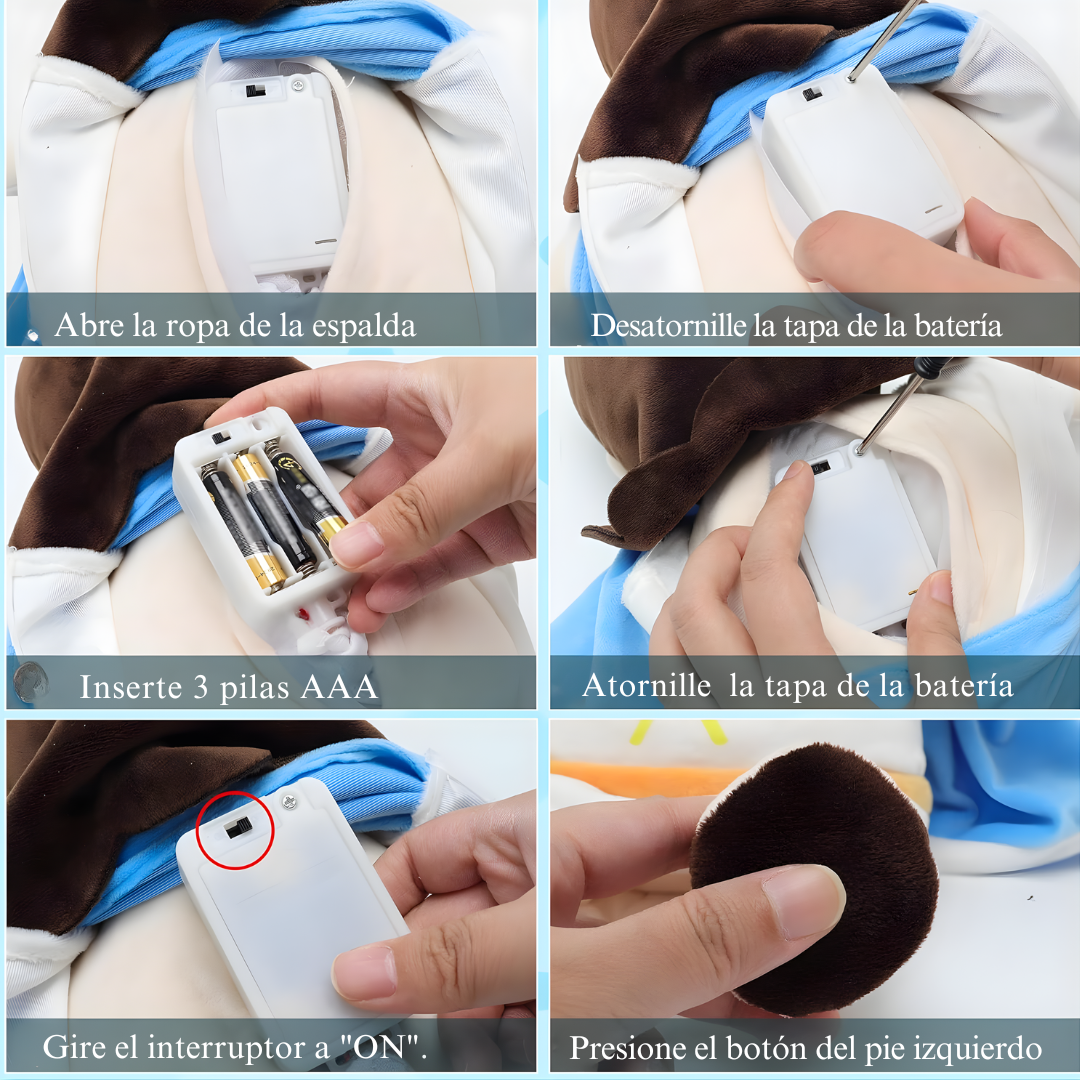 Abre la ropa de la espalda

Desatornille la tapa de la batería

Inserte 3 pilas AAA

Atornille  la tapa de la batería

Gire el interruptor a "ON".

Presione el botón del pie izquierdo